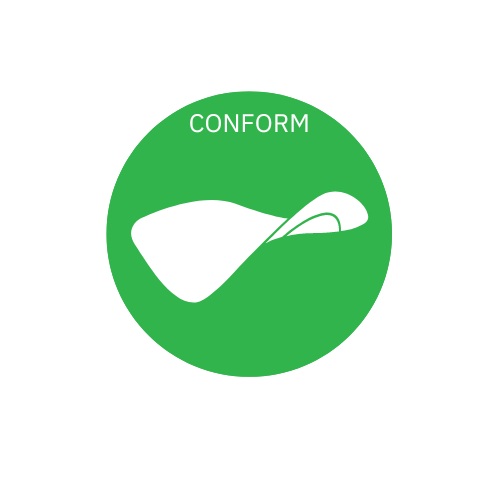 CONFORM