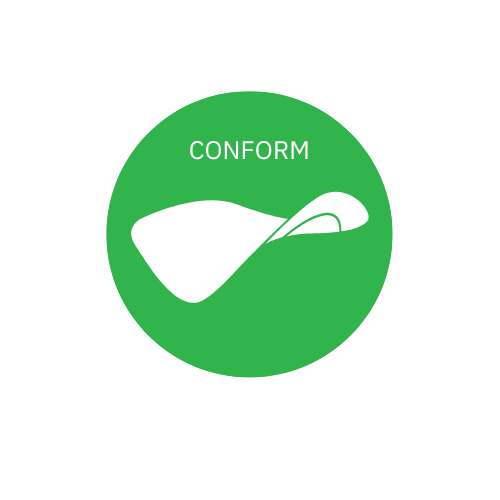 CONFORM