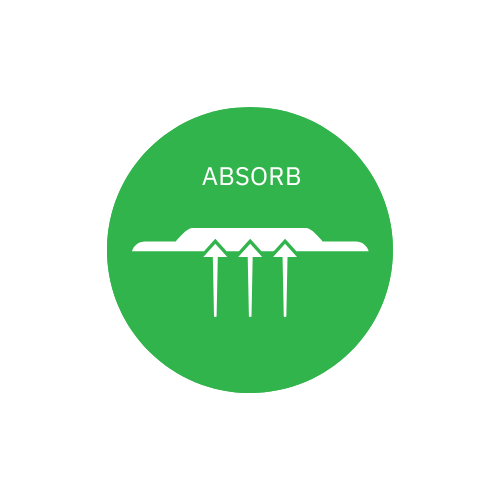 ABSORB