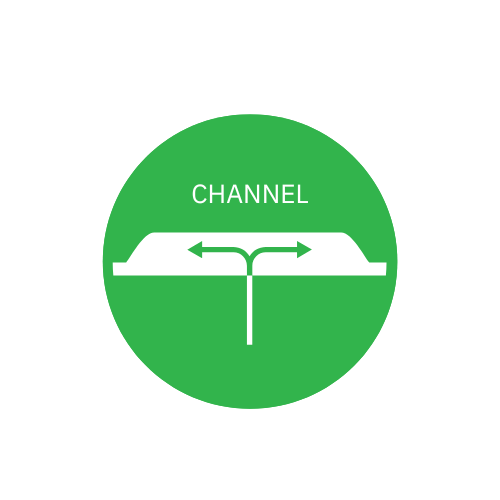 CHANNEL