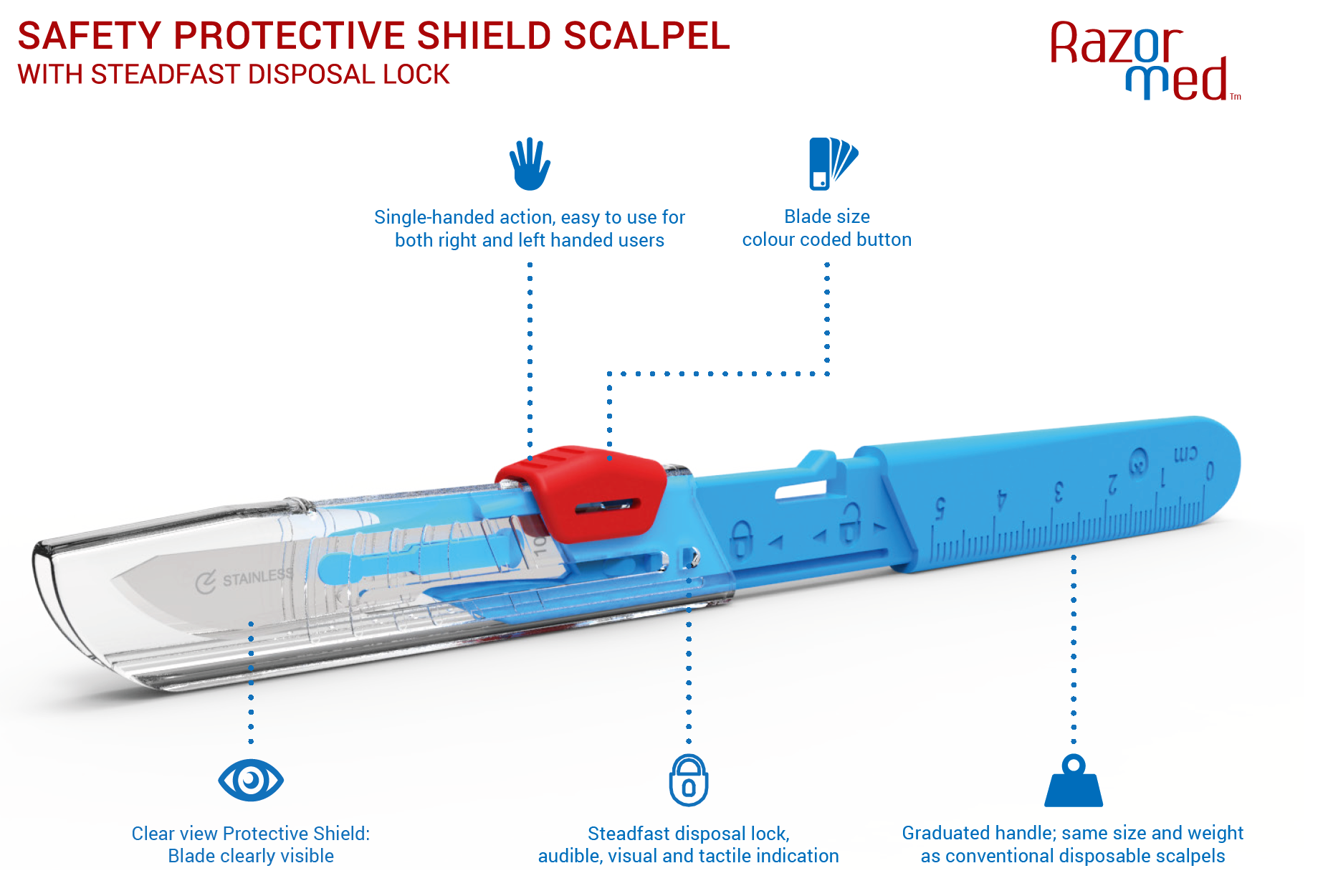 SAFETY PROTECTIVE SHIELD SCALPEL
WITH STEADFAST DISPOSAL LOCK

Razor med Tm

Single-handed action, easy to use for both right and left handed users

Blade size colour coded button

STAINLESS

10

5 4 3 2 1 0 cm

Clear view Protective Shield: Blade clearly visible

Steadfast disposal lock, audible, visual and tactile indication

Graduated handle; same size and weight as conventional disposable scalpels