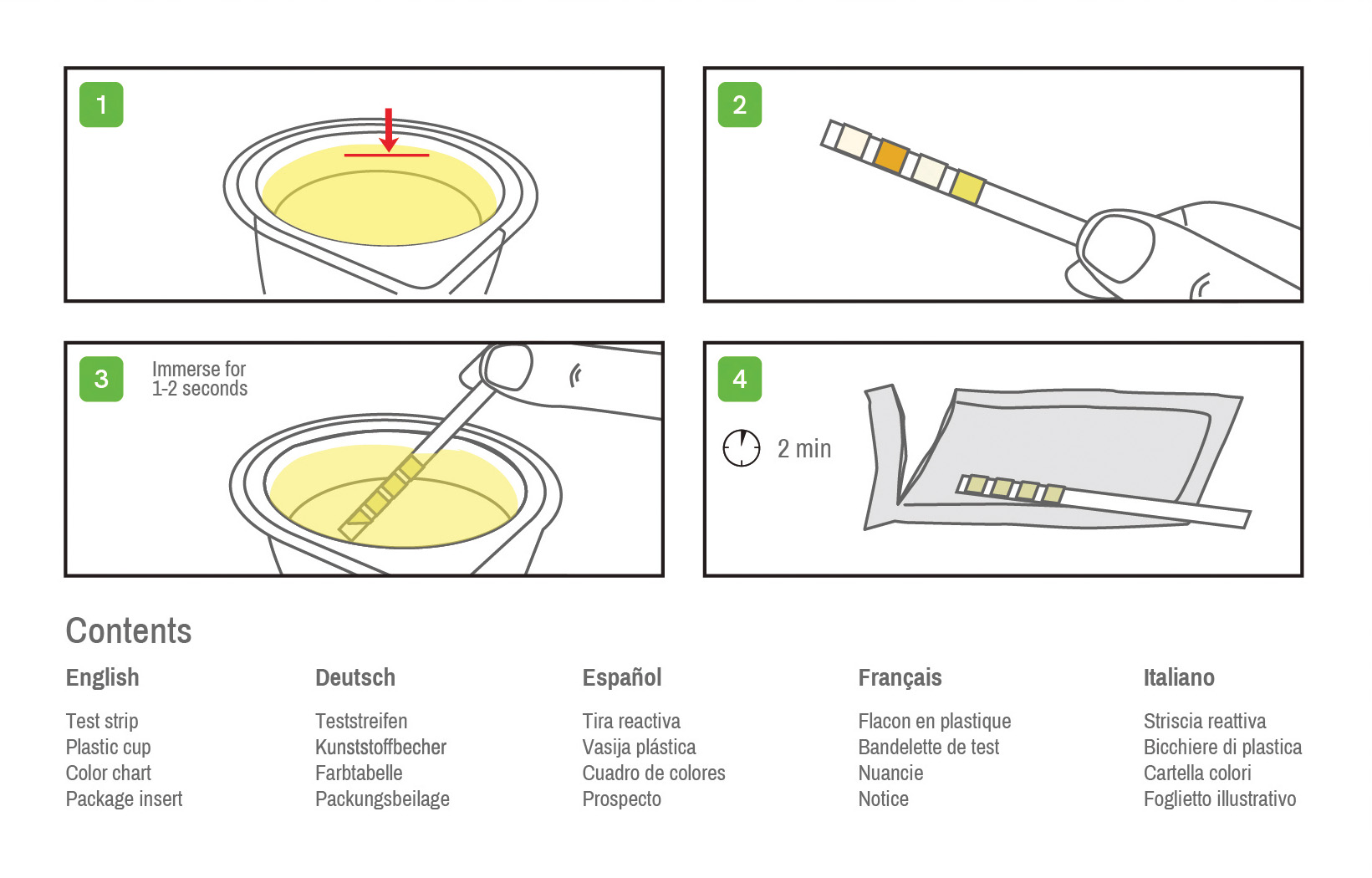 1

2

3

Immerse for 1-2 seconds

4

2 min

Contents

English

Test strip
Plastic cup
Color chart
Package insert

Deutsch

Teststreifen
Kunststoffbecher
Farbtabelle
Packungsbeilage

Español

Tira reactiva
Vasija plástica
Cuadro de colores
Prospecto

Français

Flacon en plastique
Bandelette de test
Nuancie
Notice

Italiano

Striscia reattiva
Bicchiere di plastica
Cartella colori
Foglietto illustrativo